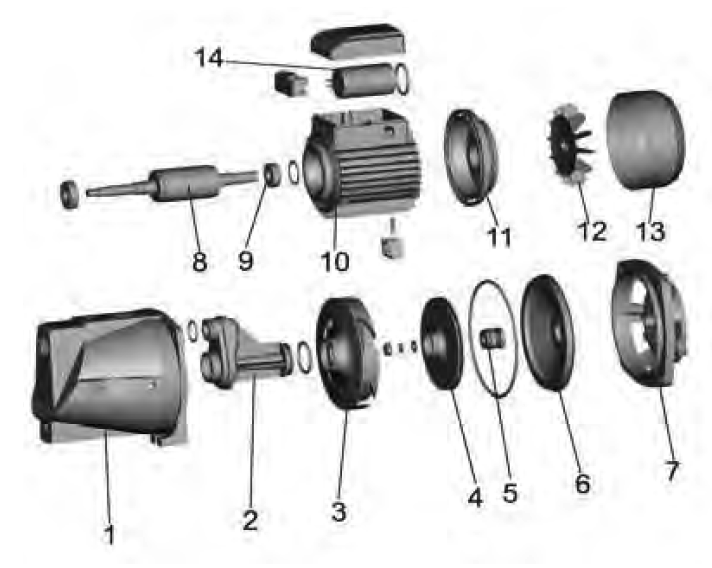 14
8
9
10
11
12
13
1
2
3
4
5
6
7